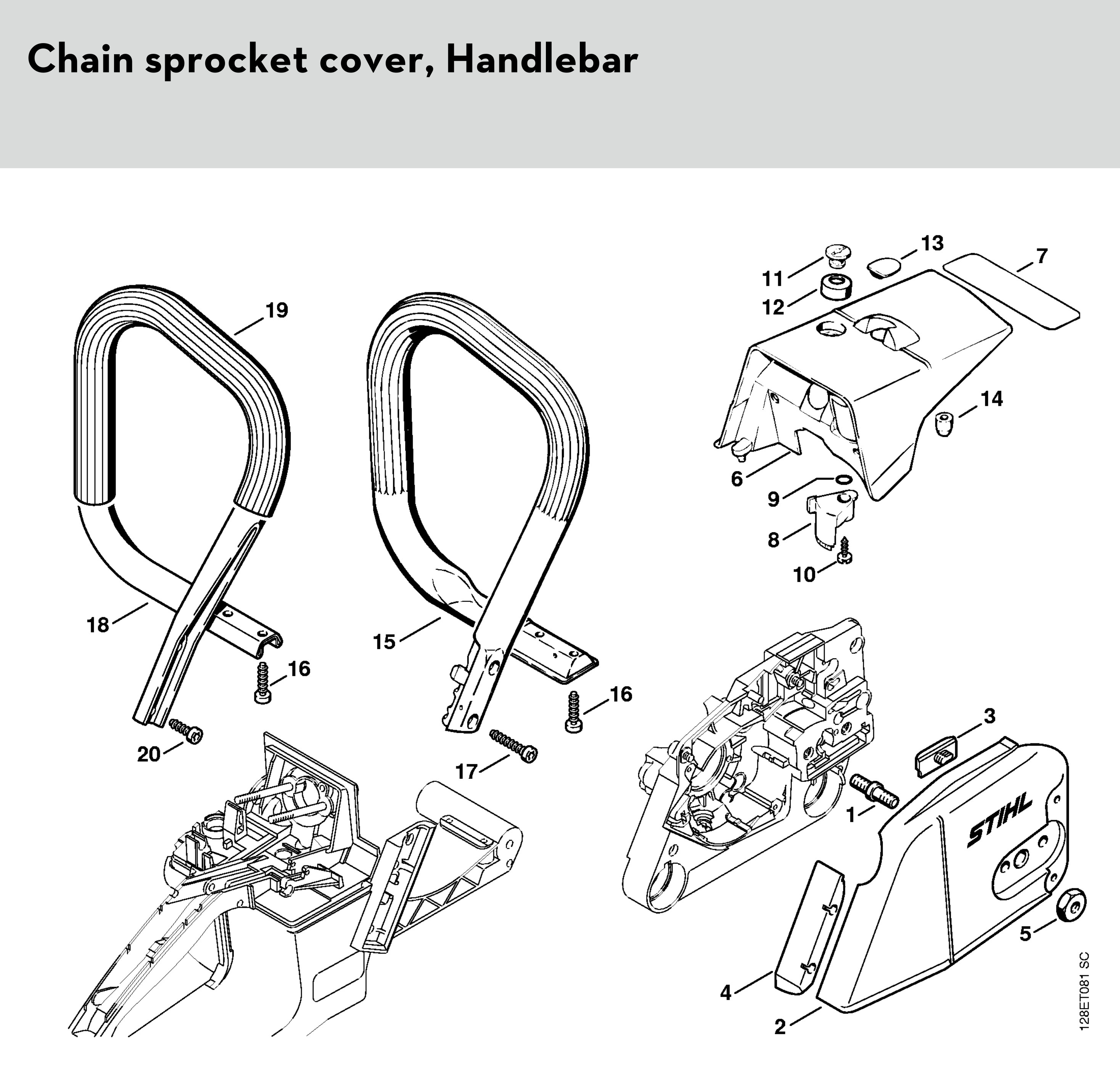 Chain sprocket cover, Handlebar

19
18
16
20
15
16
17
13
7
11
12
14
6
9
8
10
3
1
STIHL
5
4
2
128ET081 SC